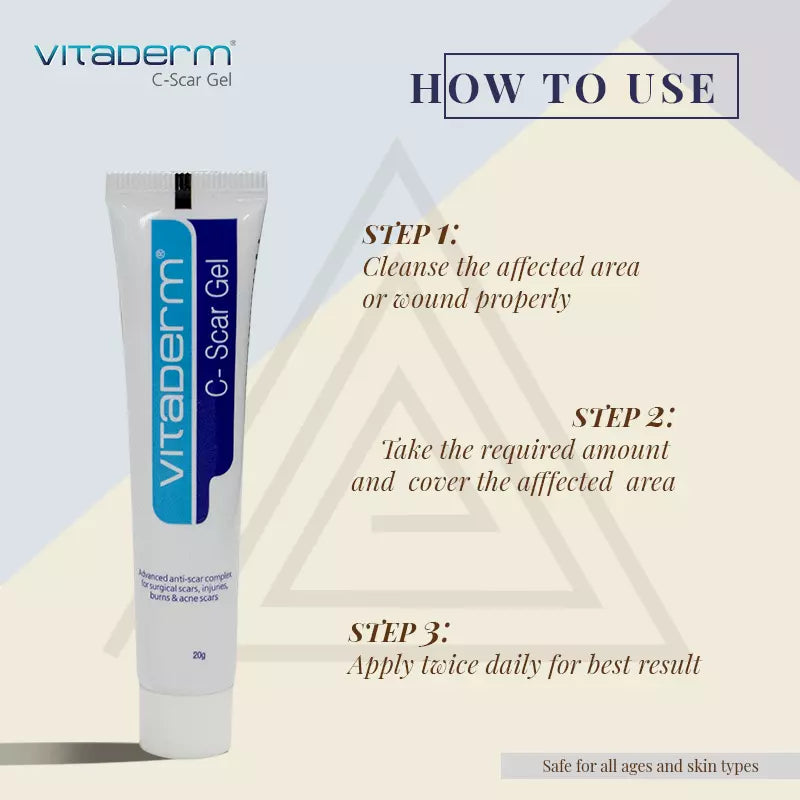 VITADERM®
C-Scar Gel

HOW TO USE

VITADERM®
C- Scar Gel

Advanced anti-scar complex for surgical scars, injuries, burns & acne scars

20g

STEP 1:
Cleanse the affected area or wound properly

STEP 2:
Take the required amount and cover the afffected area

STEP 3:
Apply twice daily for best result

Safe for all ages and skin types